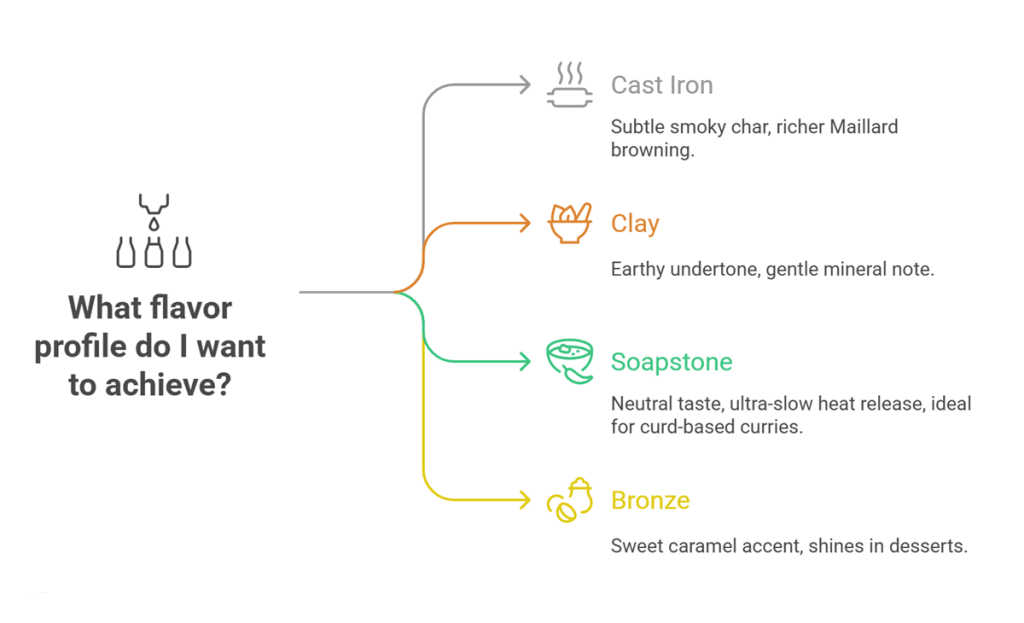 What flavor profile do I want to achieve?

Cast Iron

Subtle smoky char, richer Maillard browning.

Clay

Earthy undertone, gentle mineral note.

Soapstone

Neutral taste, ultra-slow heat release, ideal for curd-based curries.

Bronze

Sweet caramel accent, shines in desserts.